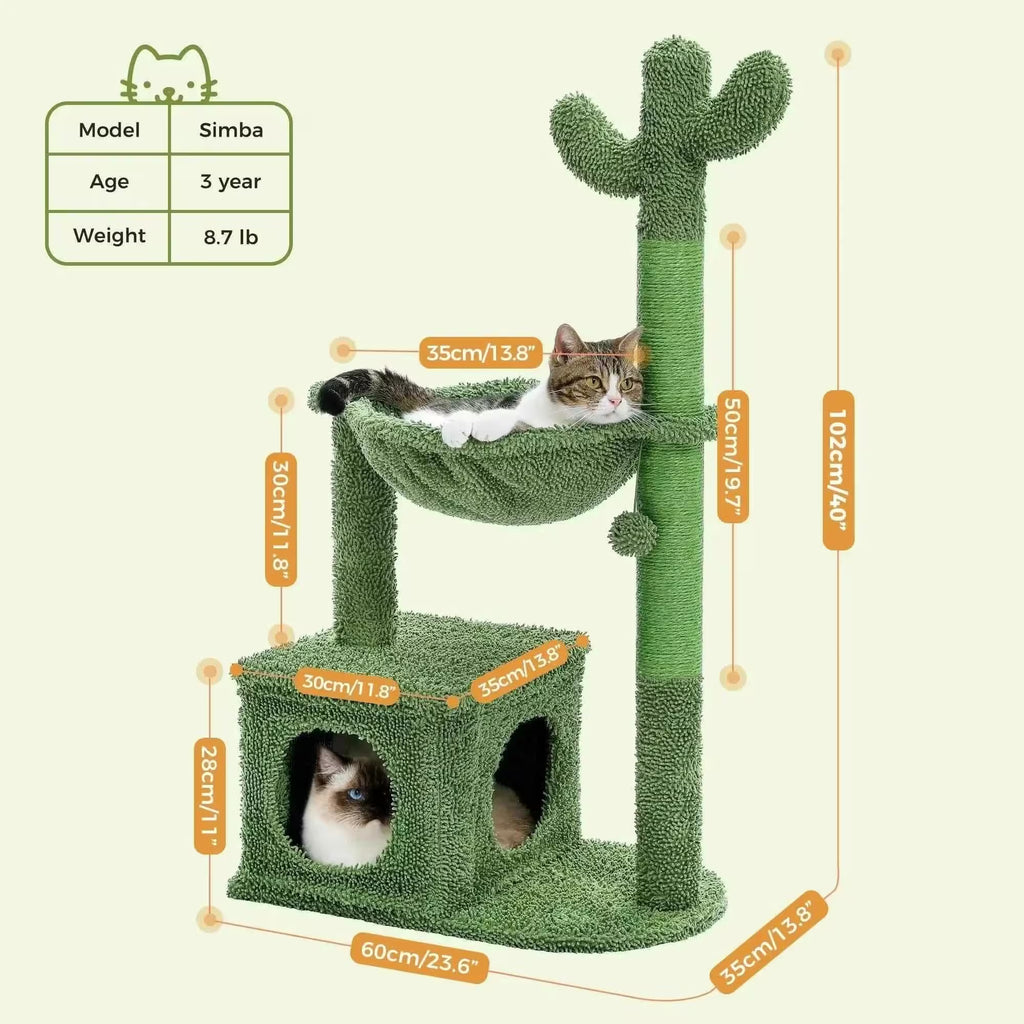 | Model | Simba |
|---|---|
| Age | 3 year |
| Weight | 8.7 lb |

35cm/13.8"

30cm/11.8"

50cm/19.7"

102cm/40"

30cm/11.8"

35cm/13.8"

28cm/11"

60cm/23.6"

35cm/13.8"